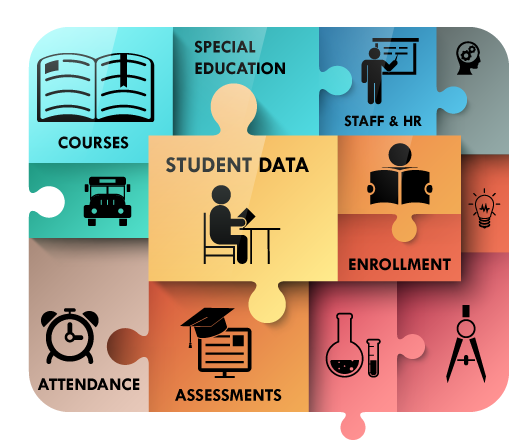 SPECIAL EDUCATION

STAFF & HR

COURSES

STUDENT DATA

ENROLLMENT

ATTENDANCE

ASSESSMENTS